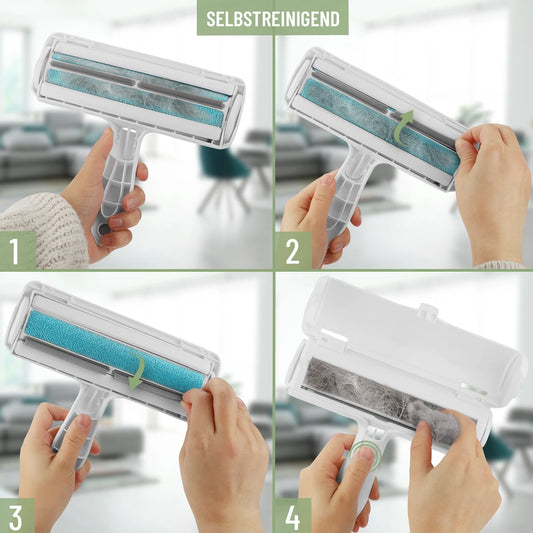 SELBSTREINIGEND

1

2

3

4