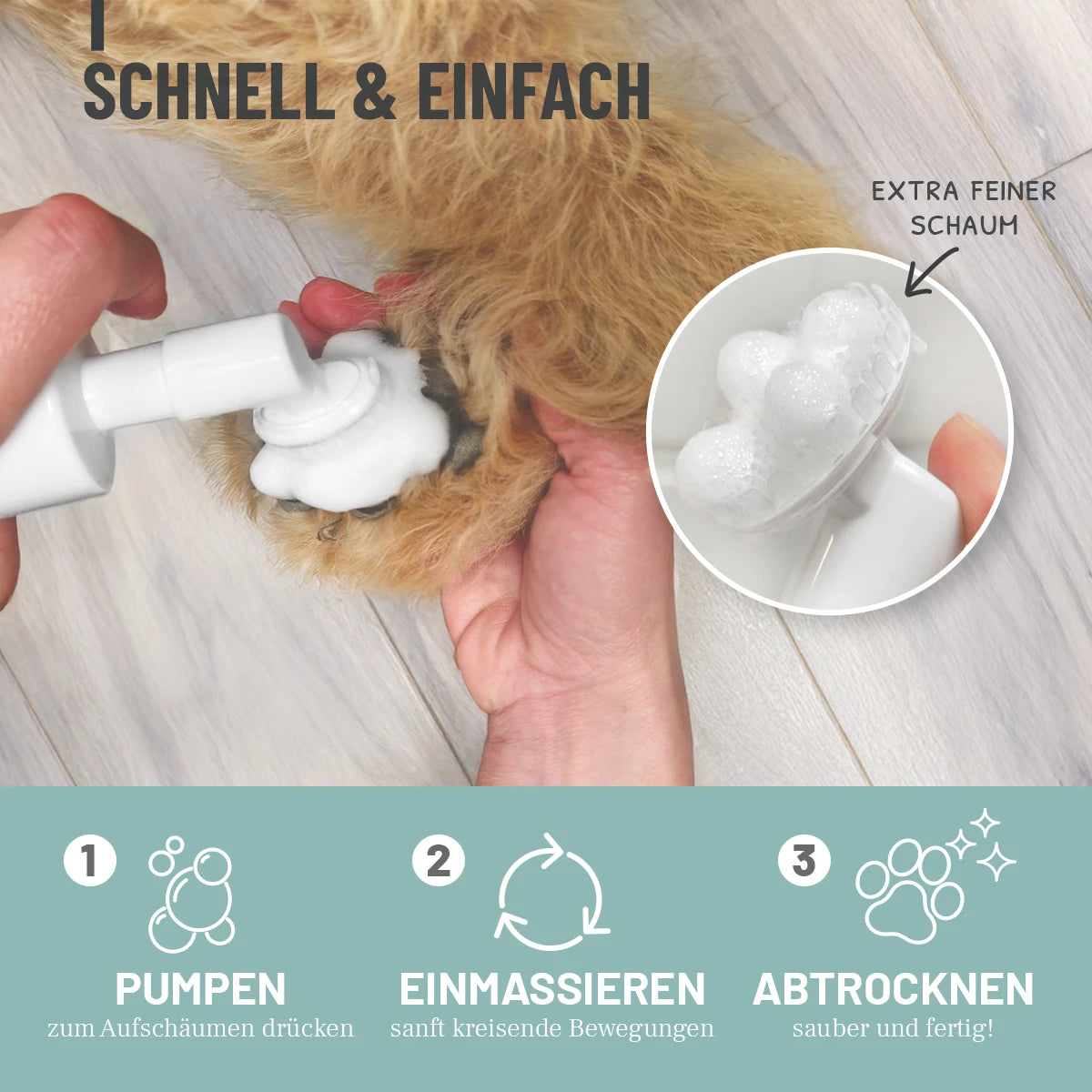 SCHNELL & EINFACH

EXTRA FEINER SCHAUM

1 PUMPEN
zum Aufschäumen drücken

2 EINMASSIEREN
sanft kreisende Bewegungen

3 ABTROCKNEN
sauber und fertig!